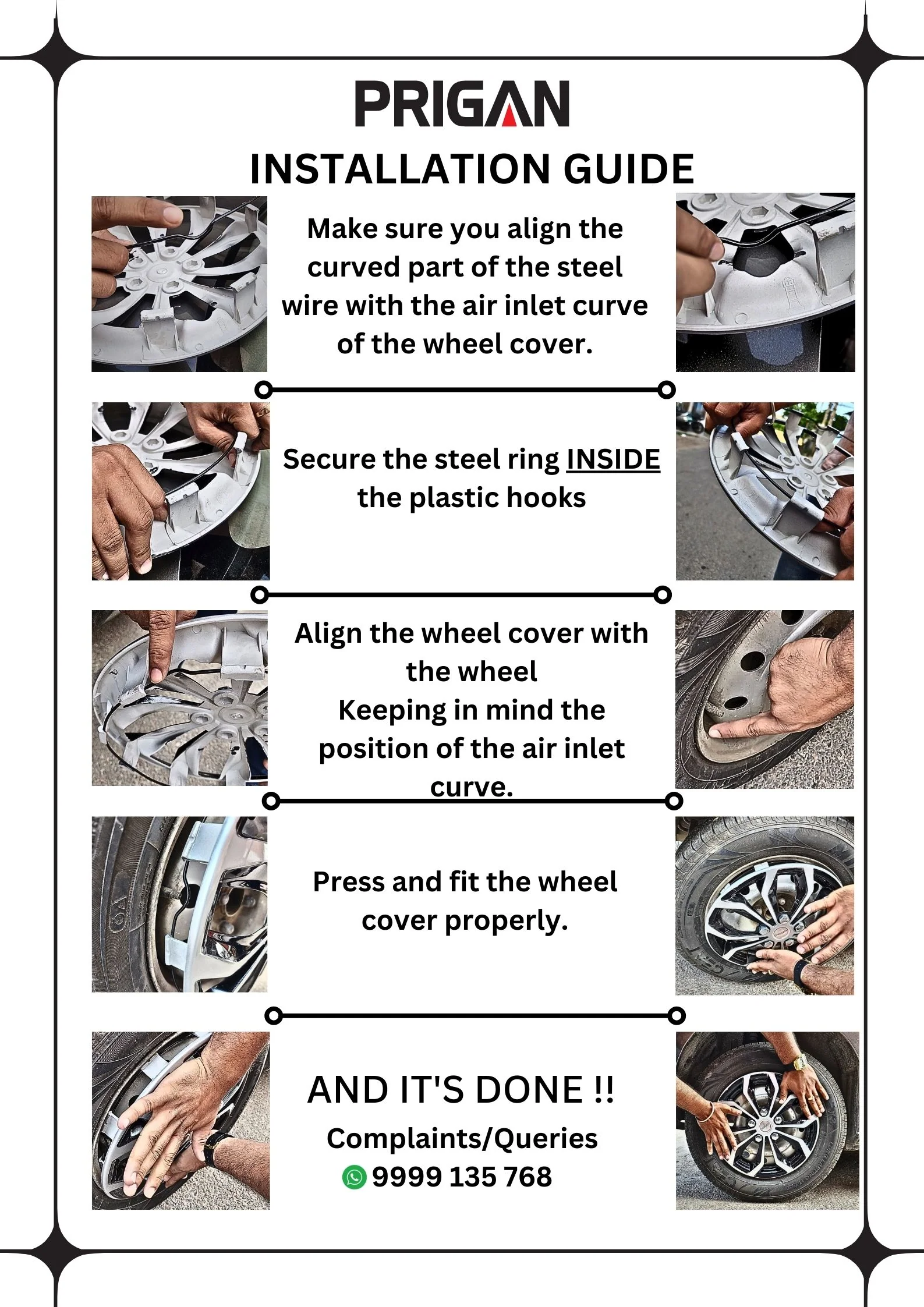 PRIGAN
INSTALLATION GUIDE

Make sure you align the curved part of the steel wire with the air inlet curve of the wheel cover.

Secure the steel ring INSIDE the plastic hooks

Align the wheel cover with the wheel
Keeping in mind the position of the air inlet curve.

Press and fit the wheel cover properly.

AND IT'S DONE !!
Complaints/Queries
9999 135 768